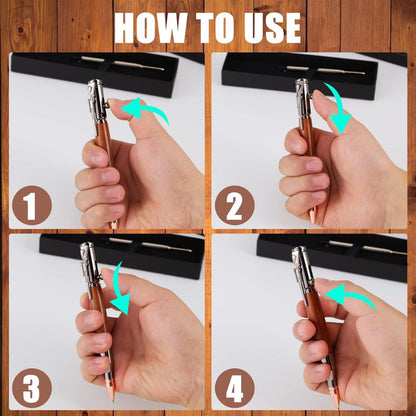 HOW TO USE

1

2

3

4